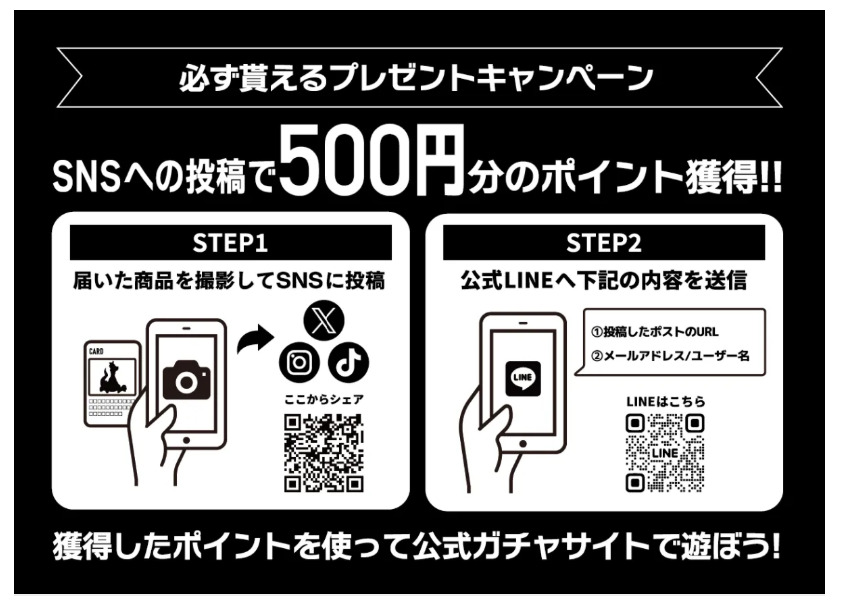 必ず貰えるプレゼントキャンペーン

SNSへの投稿で500円分のポイント獲得!!

STEP1

届いた商品を撮影してSNSに投稿

CARD

ここからシェア

STEP2

公式LINEへ下記の内容を送信

LINE

①投稿したポストのURL

②メールアドレス/ユーザー名

LINEはこちら

LINE

獲得したポイントを使って公式ガチャサイトで遊ぼう!